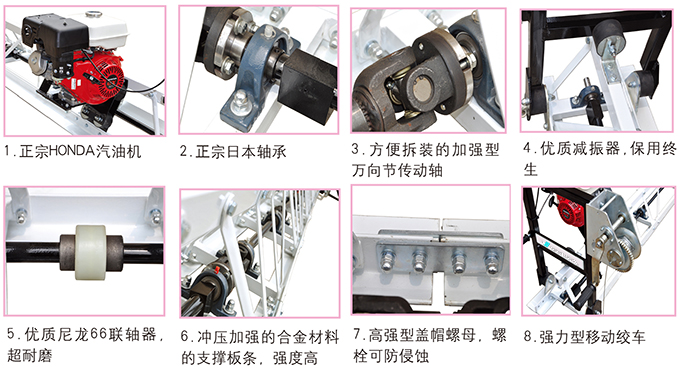 1.正宗HONDA汽油机

2.正宗日本轴承

3.方便拆装的加强型万向节传动轴

4.优质减振器,保用终生

5.优质尼龙66联轴器,超耐磨

6.冲压加强的合金材料的支撑板条,强度高

7.高强型盖帽螺母,螺栓可防侵蚀

8.强力型移动绞车